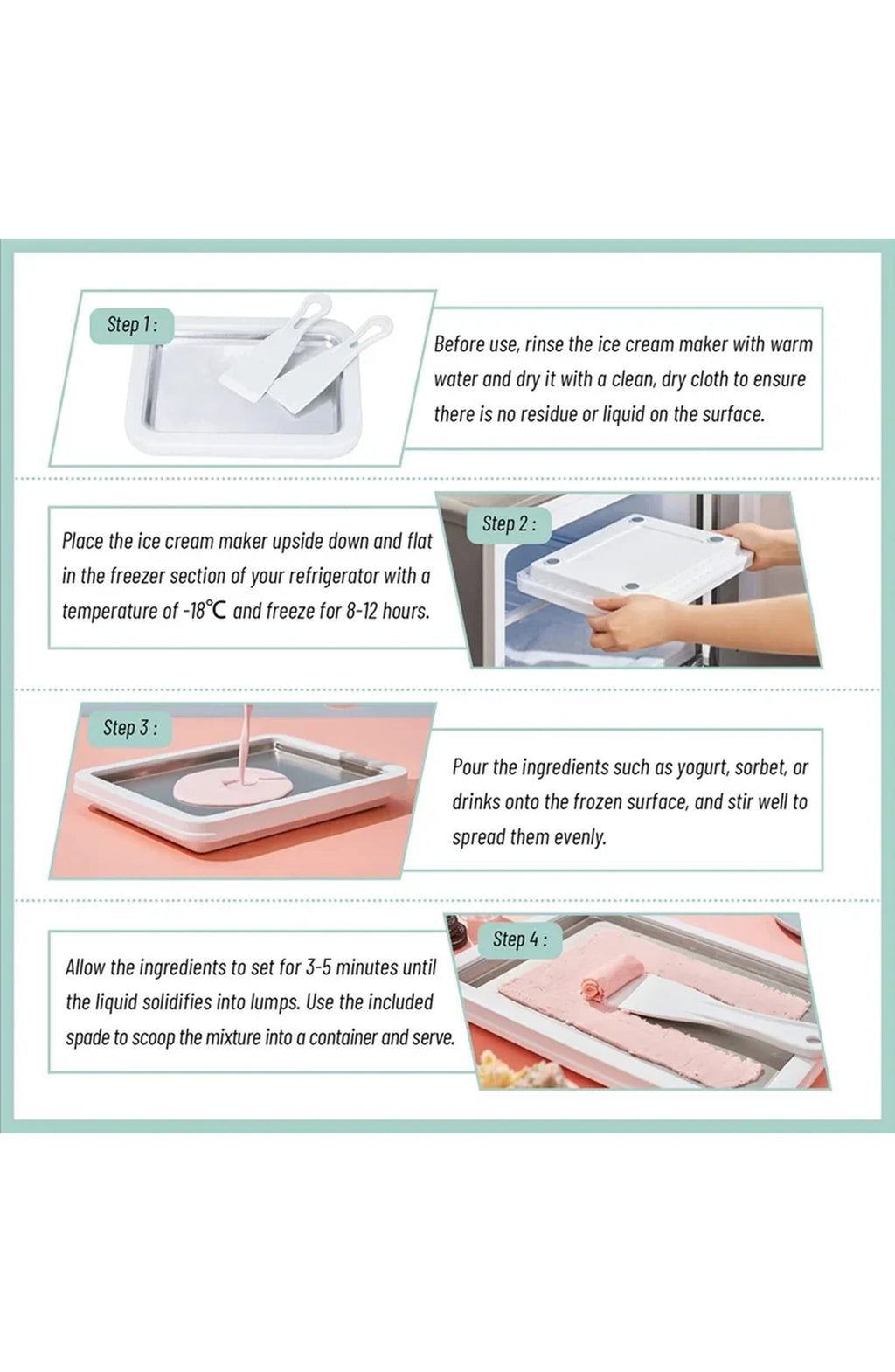 Step 1 :

Before use, rinse the ice cream maker with warm water and dry it with a clean, dry cloth to ensure there is no residue or liquid on the surface.

Step 2 :

Place the ice cream maker upside down and flat in the freezer section of your refrigerator with a temperature of -18℃ and freeze for 8-12 hours.

Step 3 :

Pour the ingredients such as yogurt, sorbet, or drinks onto the frozen surface, and stir well to spread them evenly.

Step 4 :

Allow the ingredients to set for 3-5 minutes until the liquid solidifies into lumps. Use the included spade to scoop the mixture into a container and serve.